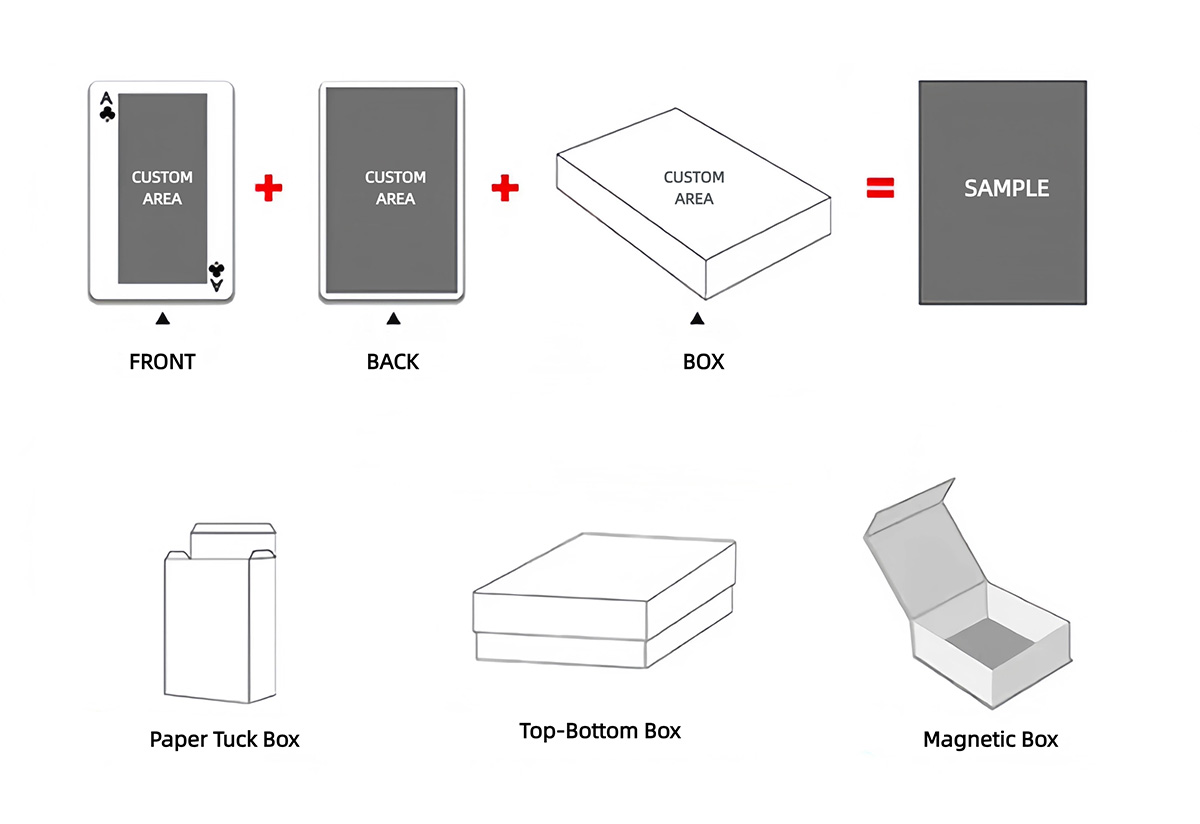 A

CUSTOM AREA

A

+

CUSTOM AREA

+

CUSTOM AREA

=

SAMPLE

FRONT

BACK

BOX

Paper Tuck Box

Top-Bottom Box

Magnetic Box